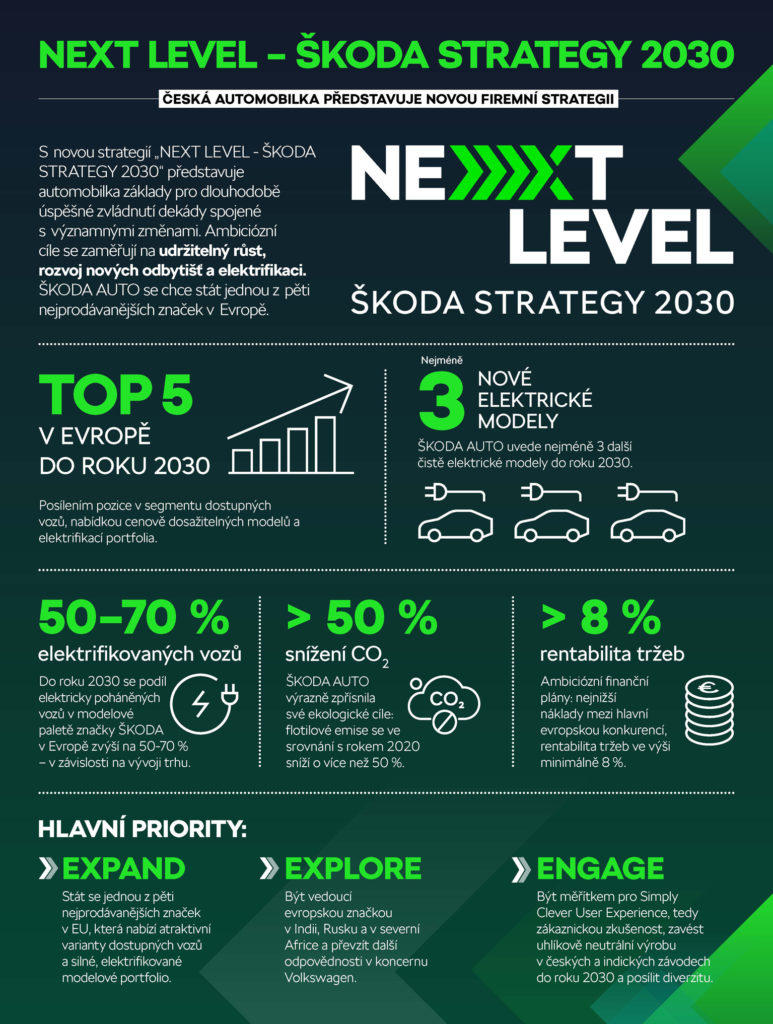 NEXT LEVEL – ŠKODA STRATEGY 2030

ČESKÁ AUTOMOBILKA PŘEDSTAVUJE NOVOU FIREMNÍ STRATEGII

S novou strategií „NEXT LEVEL - ŠKODA STRATEGY 2030" představuje automobilka základy pro dlouhodobě úspěšné zvládnutí dekády spojené s významnými změnami. Ambiciózní cíle se zaměřují na udržitelný růst, rozvoj nových odbytišť a elektrifikaci. ŠKODA AUTO se chce stát jednou z pěti nejprodávanějších značek v Evropě.

NEXT LEVEL
ŠKODA STRATEGY 2030

TOP 5
V EVROPĚ DO ROKU 2030

Posílením pozice v segmentu dostupných vozů, nabídkou cenově dosažitelných modelů a elektrifikací portfolia.

Nejméně
3
NOVÉ ELEKTRICKÉ MODELY

ŠKODA AUTO uvede nejméně 3 další čistě elektrické modely do roku 2030.

50–70 %
elektrifikovaných vozů

Do roku 2030 se podíl elektricky poháněných vozů v modelové paletě značky ŠKODA v Evropě zvýší na 50-70 % – v závislosti na vývoji trhu.

> 50 %
snížení $CO_2$

ŠKODA AUTO výrazně zpřísnila své ekologické cíle: flotilové emise se ve srovnání s rokem 2020 sníží o více než 50 %.

$CO_2$

> 8 %
rentabilita tržeb

Ambiciózní finanční plány: nejnižší náklady mezi hlavní evropskou konkurencí, rentabilita tržeb ve výši minimálně 8 %.

€

HLAVNÍ PRIORITY:

EXPAND
Stát se jednou z pěti nejprodávanějších značek v EU, která nabízí atraktivní varianty dostupných vozů a silné, elektrifikované modelové portfolio.

EXPLORE
Být vedoucí evropskou značkou v Indii, Rusku a v severní Africe a převzít další odpovědnosti v koncernu Volkswagen.

ENGAGE
Být měřítkem pro Simply Clever User Experience, tedy zákaznickou zkušenost, zavést uhlíkově neutrální výrobu v českých a indických závodech do roku 2030 a posílit diverzitu.